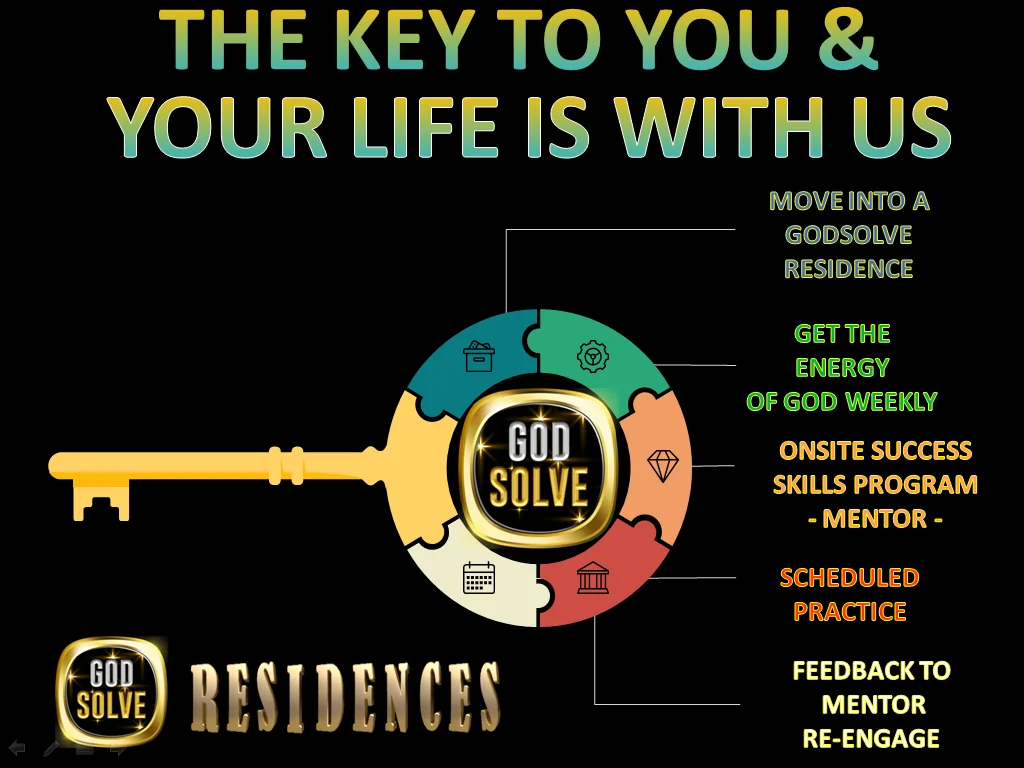 THE KEY TO YOU & YOUR LIFE IS WITH US

MOVE INTO A GODSOLVE RESIDENCE

GET THE ENERGY OF GOD WEEKLY

ONSITE SUCCESS SKILLS PROGRAM - MENTOR -

SCHEDULED PRACTICE

FEEDBACK TO MENTOR RE-ENGAGE

GOD SOLVE

GOD SOLVE RESIDENCES